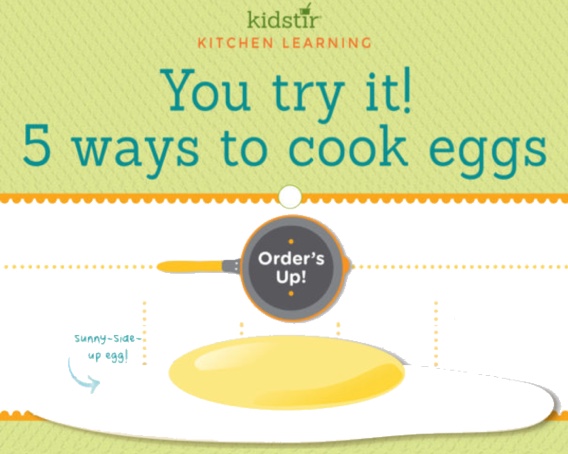 kidstir
KITCHEN LEARNING

You try it!
5 ways to cook eggs

Order's Up!

sunny-side-up egg!