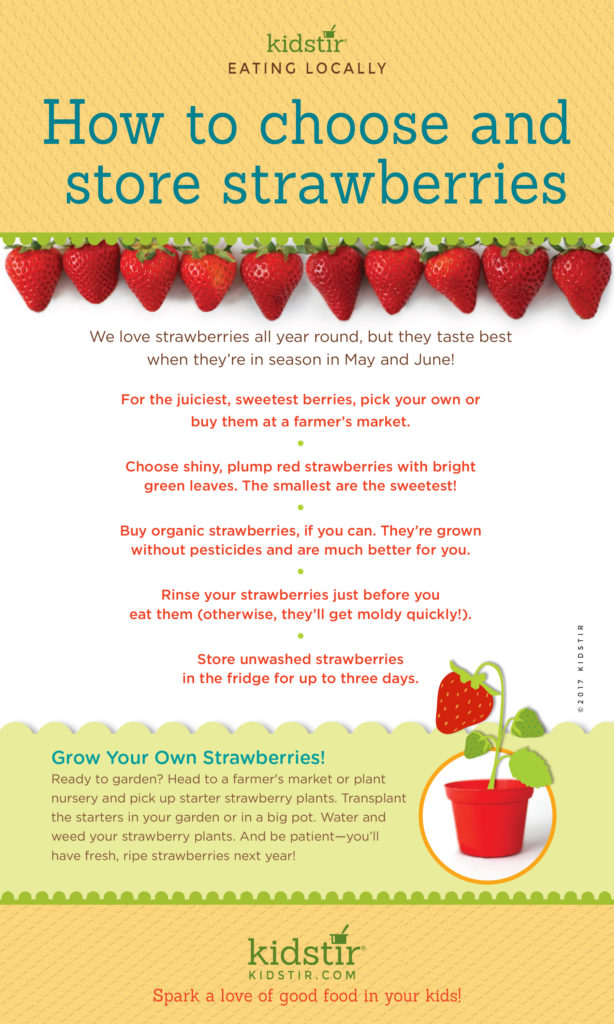 kidstir
EATING LOCALLY

How to choose and store strawberries

We love strawberries all year round, but they taste best when they're in season in May and June!

For the juiciest, sweetest berries, pick your own or buy them at a farmer's market.

Choose shiny, plump red strawberries with bright green leaves. The smallest are the sweetest!

Buy organic strawberries, if you can. They're grown without pesticides and are much better for you.

Rinse your strawberries just before you eat them (otherwise, they'll get moldy quickly!).

Store unwashed strawberries in the fridge for up to three days.

©2017 KIDSTIR

Grow Your Own Strawberries!
Ready to garden? Head to a farmer's market or plant nursery and pick up starter strawberry plants. Transplant the starters in your garden or in a big pot. Water and weed your strawberry plants. And be patient—you'll have fresh, ripe strawberries next year!

kidstir
KIDSTIR.COM
Spark a love of good food in your kids!